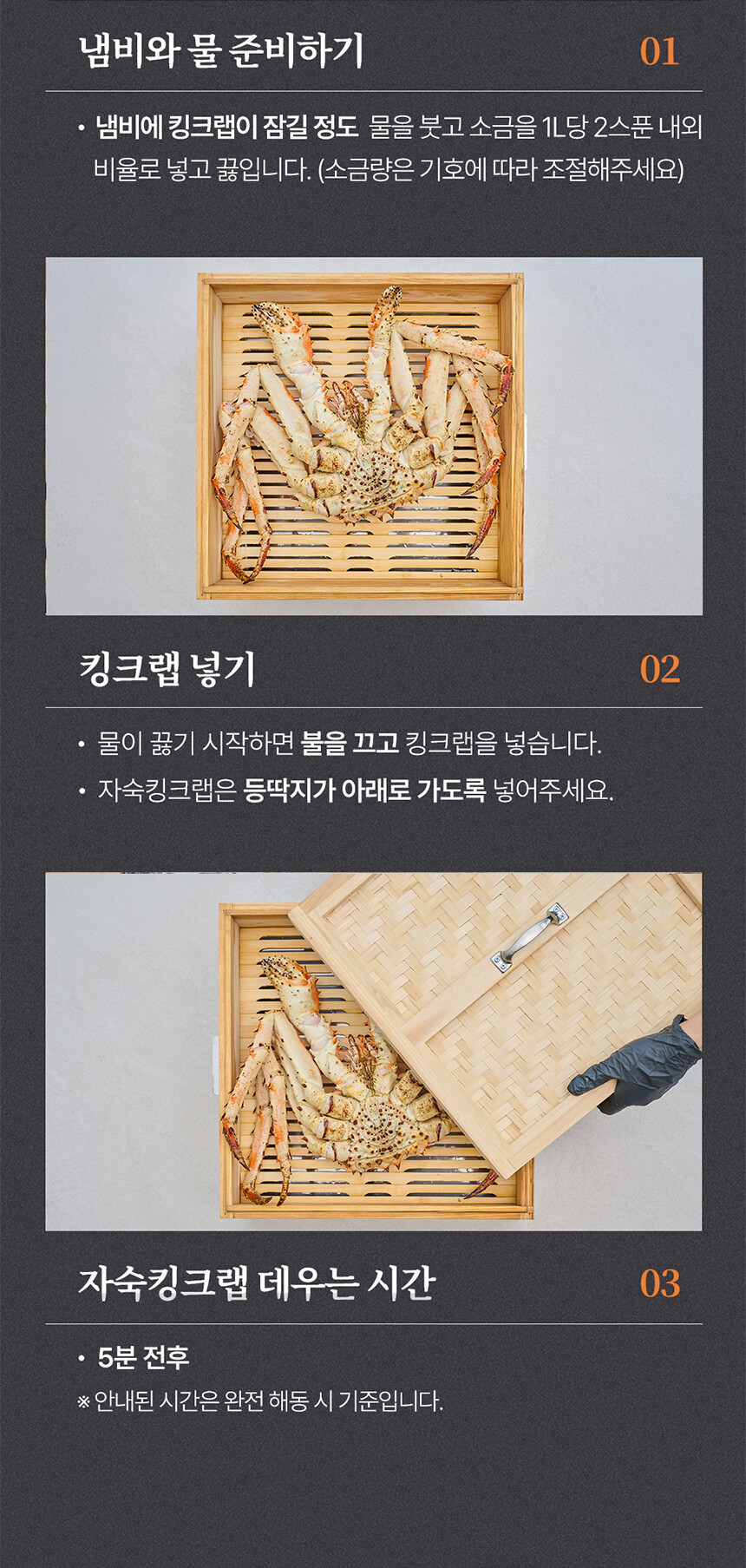 냄비와 물 준비하기

01

• 냄비에 킹크랩이 잠길 정도 물을 붓고 소금을 1L당 2스푼 내외 비율로 넣고 끓입니다. (소금량은 기호에 따라 조절해주세요)

킹크랩 넣기

02

• 물이 끓기 시작하면 불을 끄고 킹크랩을 넣습니다.

• 자숙킹크랩은 등딱지가 아래로 가도록 넣어주세요.

자숙킹크랩 데우는 시간

03

• 5분 전후

※ 안내된 시간은 완전 해동 시 기준입니다.